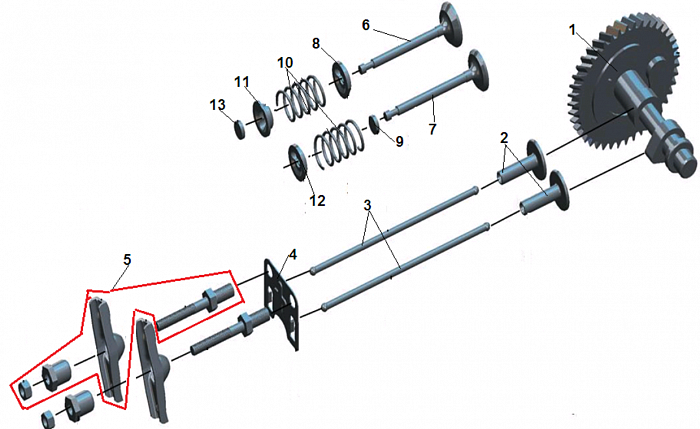 6
1
8
10
11
13
7
9
2
12
3
5
4