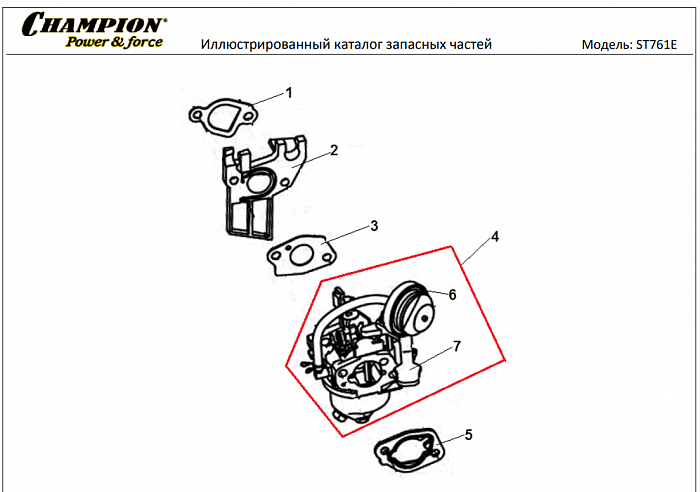 CHAMPION®
Power & force

Иллюстрированный каталог запасных частей

Модель: ST761E

1
2
3
4
6
7
5