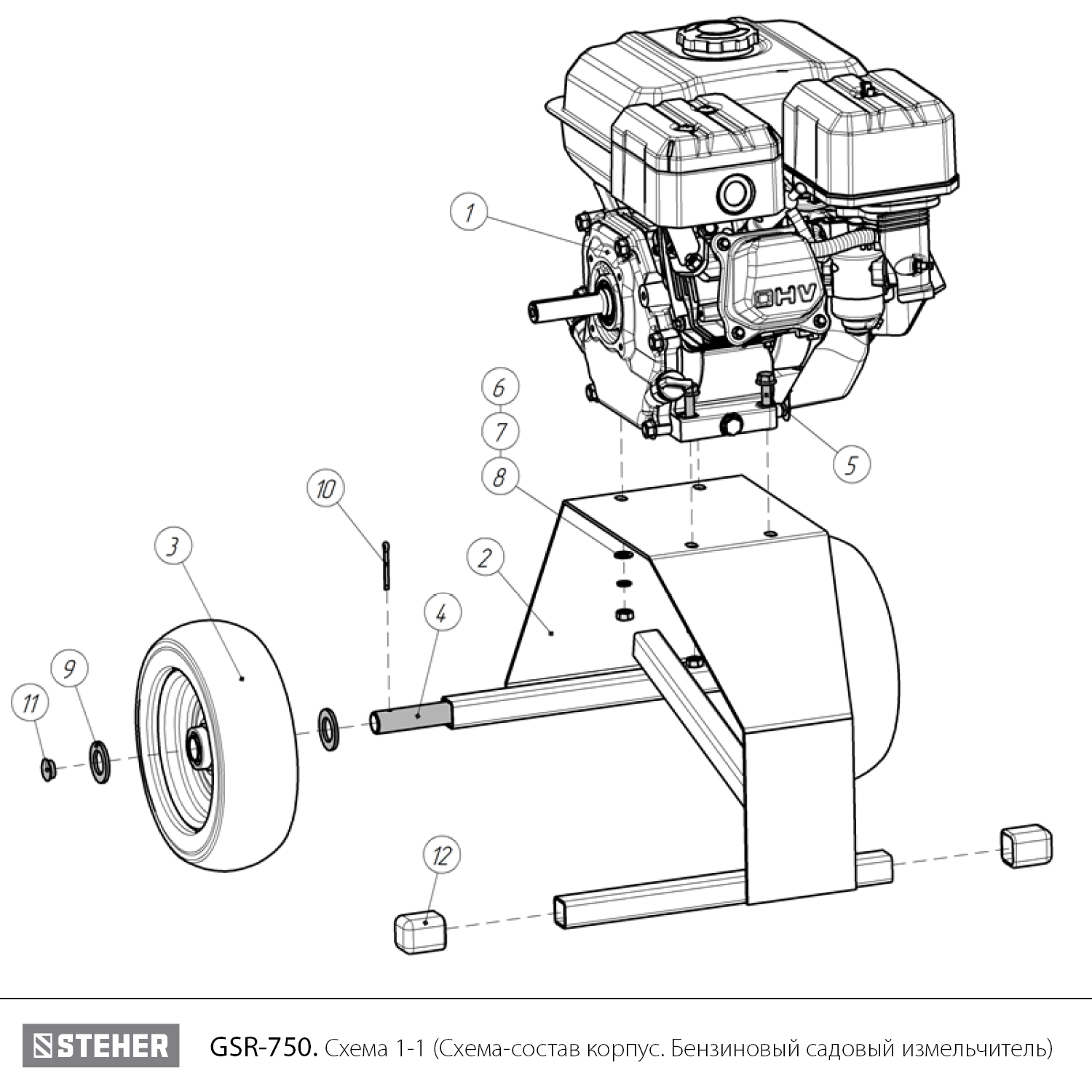 1

OHV

6

7

8

5

10

3

2

4

9

11

12

STEHER

GSR-750. Схема 1-1 (Схема-состав корпус. Бензиновый садовый измельчитель)